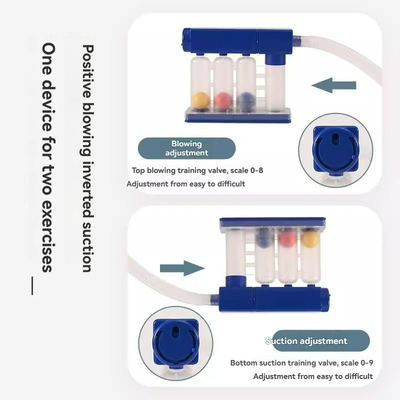 Positive blowing inverted suction

One device for two exercises

Blowing adjustment

Top blowing training valve, scale 0-8

Adjustment from easy to difficult

Suction adjustment

Bottom suction training valve, scale 0-9

Adjustment from easy to difficult